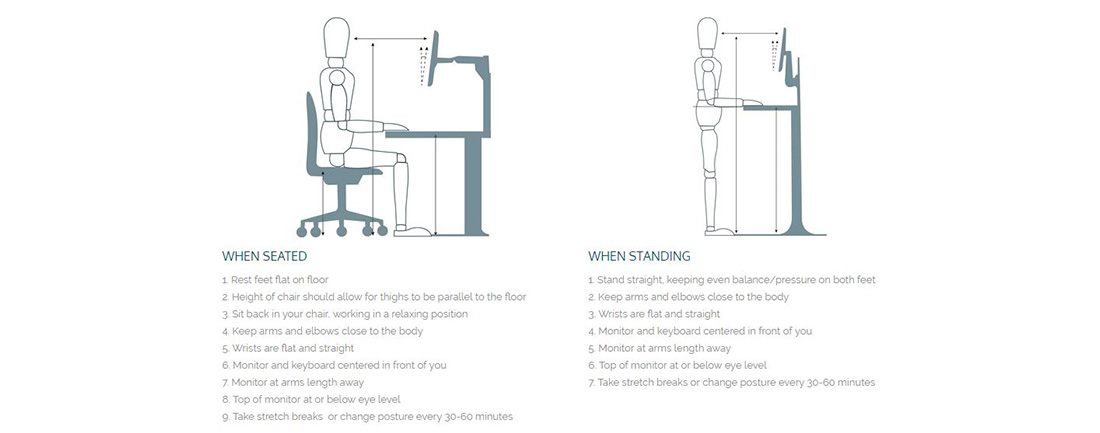 WHEN SEATED

1. Rest feet flat on floor
2. Height of chair should allow for thighs to be parallel to the floor
3. Sit back in your chair, working in a relaxing position
4. Keep arms and elbows close to the body
5. Wrists are flat and straight
6. Monitor and keyboard centered in front of you
7. Monitor at arms length away
8. Top of monitor at or below eye level
9. Take stretch breaks or change posture every 30-60 minutes

WHEN STANDING

1. Stand straight, keeping even balance/pressure on both feet
2. Keep arms and elbows close to the body
3. Wrists are flat and straight
4. Monitor and keyboard centered in front of you
5. Monitor at arms length away
6. Top of monitor at or below eye level
7. Take stretch breaks or change posture every 30-60 minutes